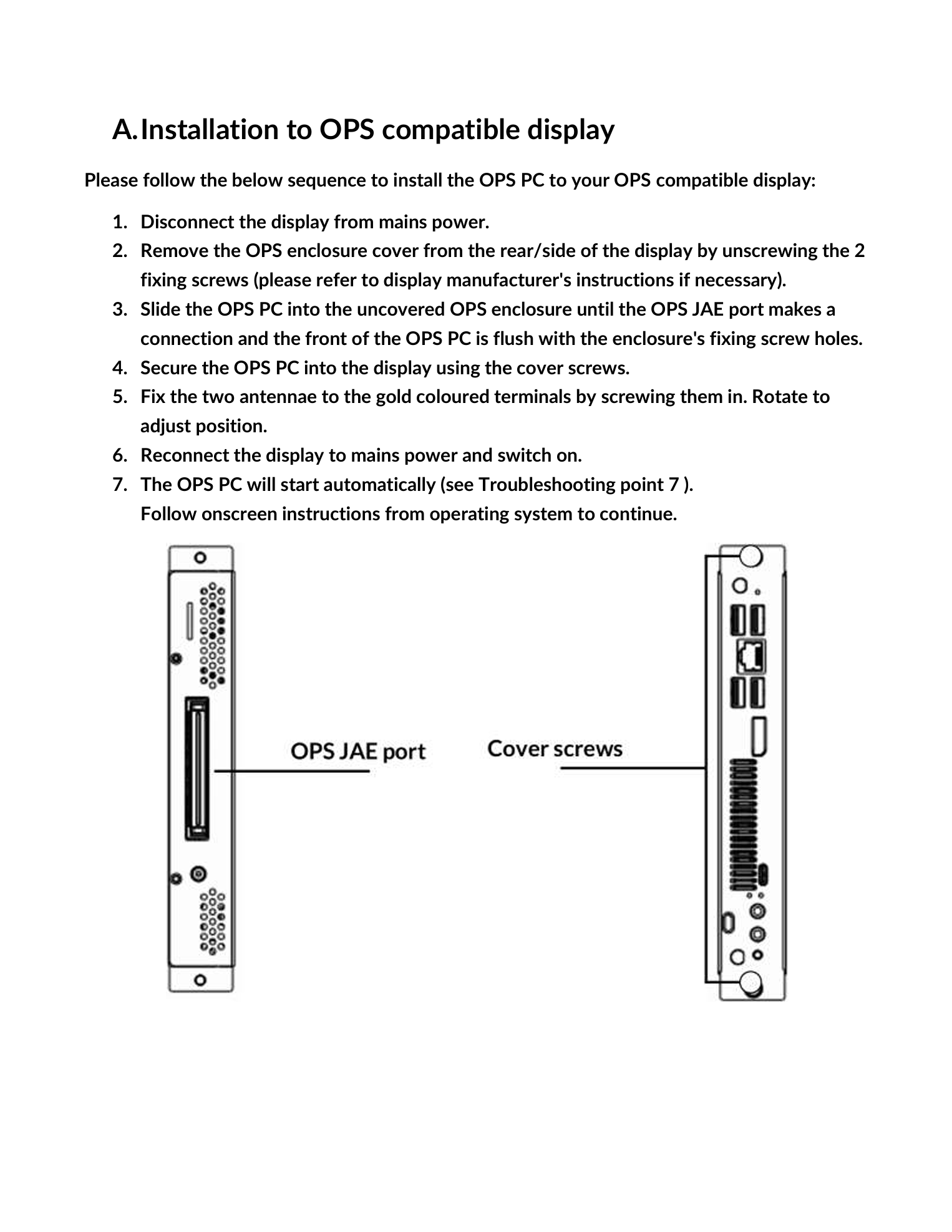 A. Installation to OPS compatible display

Please follow the below sequence to install the OPS PC to your OPS compatible display:

1. Disconnect the display from mains power.
2. Remove the OPS enclosure cover from the rear/side of the display by unscrewing the 2 fixing screws (please refer to display manufacturer's instructions if necessary).
3. Slide the OPS PC into the uncovered OPS enclosure until the OPS JAE port makes a connection and the front of the OPS PC is flush with the enclosure's fixing screw holes.
4. Secure the OPS PC into the display using the cover screws.
5. Fix the two antennae to the gold coloured terminals by screwing them in. Rotate to adjust position.
6. Reconnect the display to mains power and switch on.
7. The OPS PC will start automatically (see Troubleshooting point 7 ).
Follow onscreen instructions from operating system to continue.

OPS JAE port

Cover screws